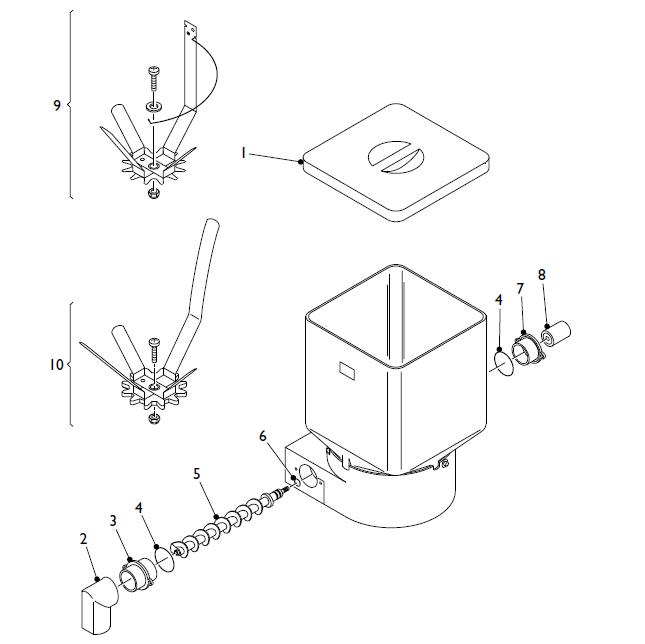 9
1
10
4
7
8
6
5
4
3
2